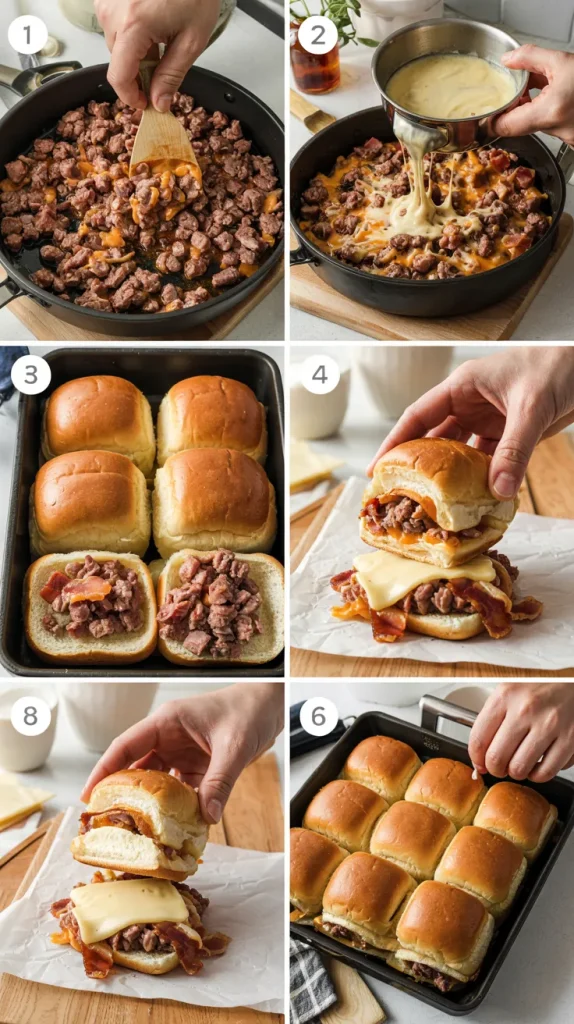 1
2
3
4
8
6