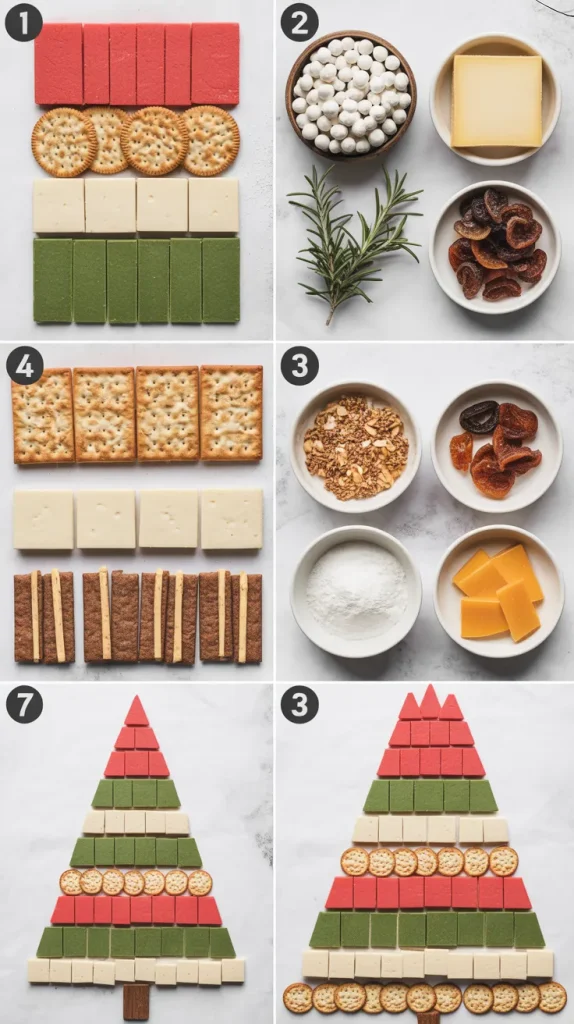 1

2

4

3

7

3